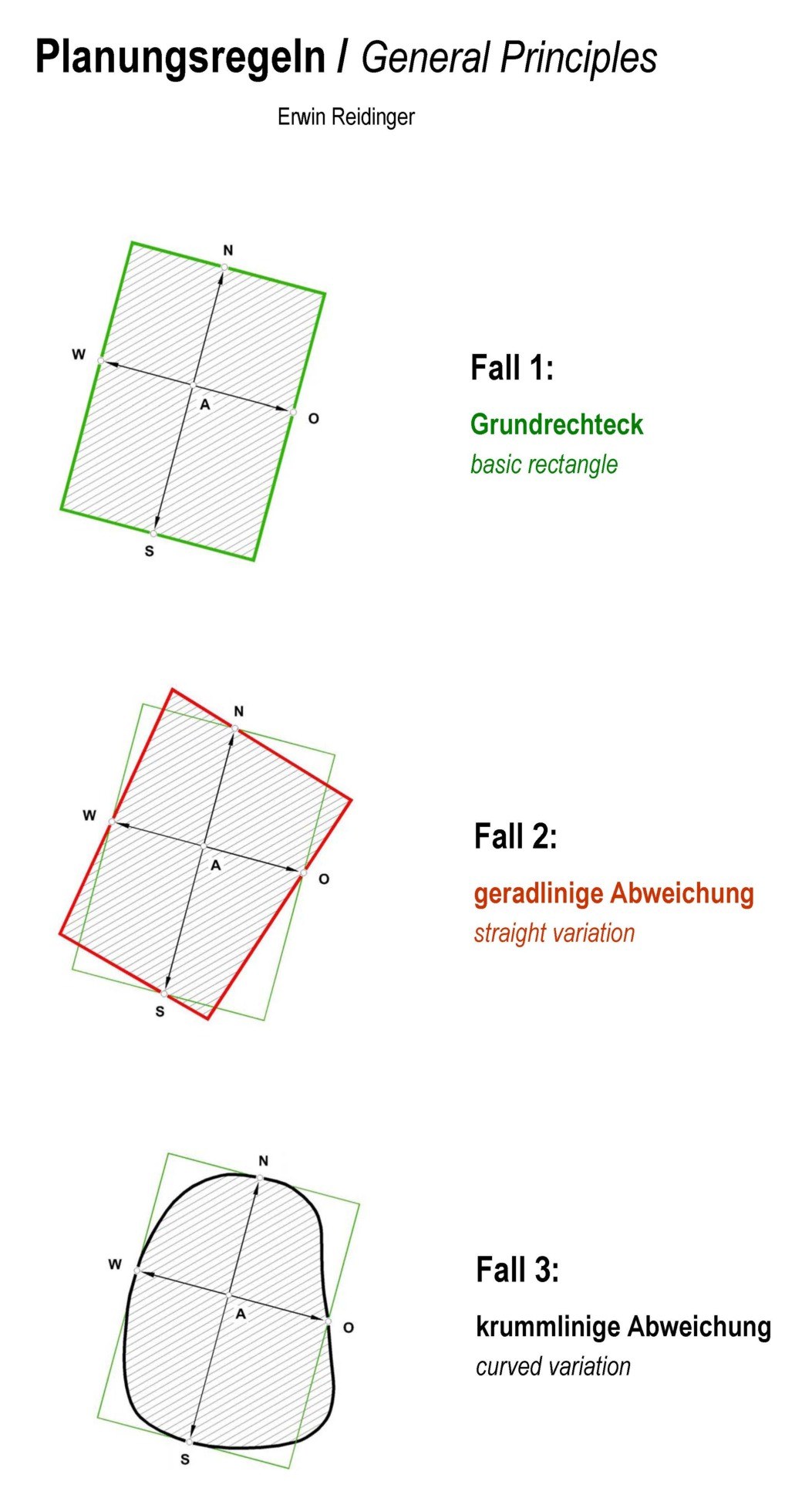 Planungsregeln / General Principles

Erwin Reidinger

N
W
A
O
S

Fall 1:

Grundrechteck

basic rectangle

N
W
A
O
S

Fall 2:

geradlinige Abweichung

straight variation

N
W
A
O
S

Fall 3:

krummlinige Abweichung

curved variation